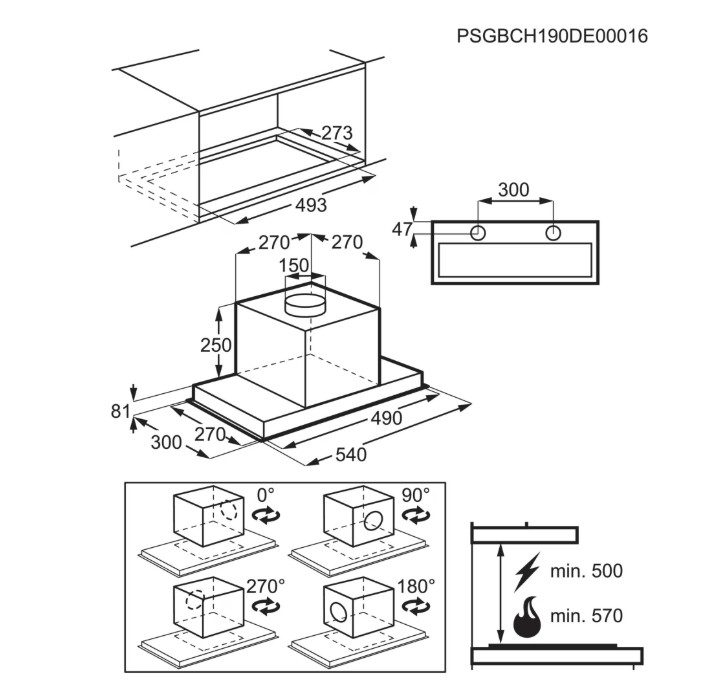 PSGBCH190DE00016

273
493

300
47

270
270
150
250
81
300
270
490
540

0°
90°
270°
180°

min. 500
min. 570